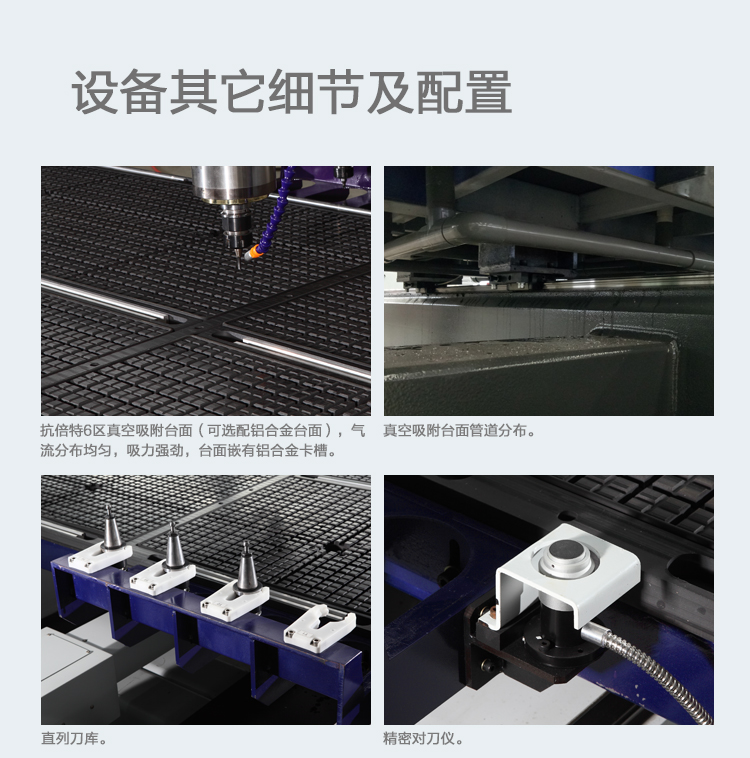 设备其它细节及配置

抗倍特6区真空吸附台面（可选配铝合金台面），气流分布均匀，吸力强劲，台面嵌有铝合金卡槽。

真空吸附台面管道分布。

直列刀库。

精密对刀仪。