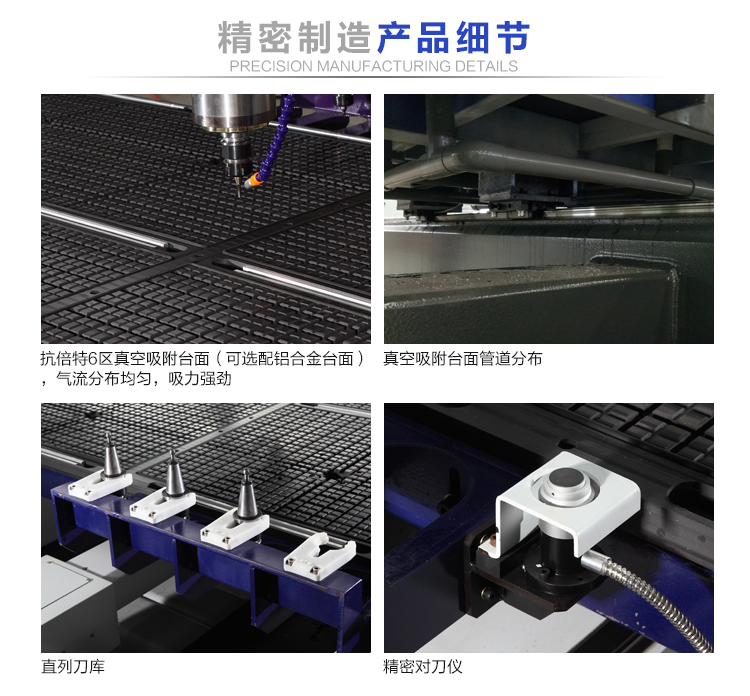 精密制造产品细节
PRECISION MANUFACTURING DETAILS

抗倍特6区真空吸附台面（可选配铝合金台面），气流分布均匀，吸力强劲

真空吸附台面管道分布

直列刀库

精密对刀仪