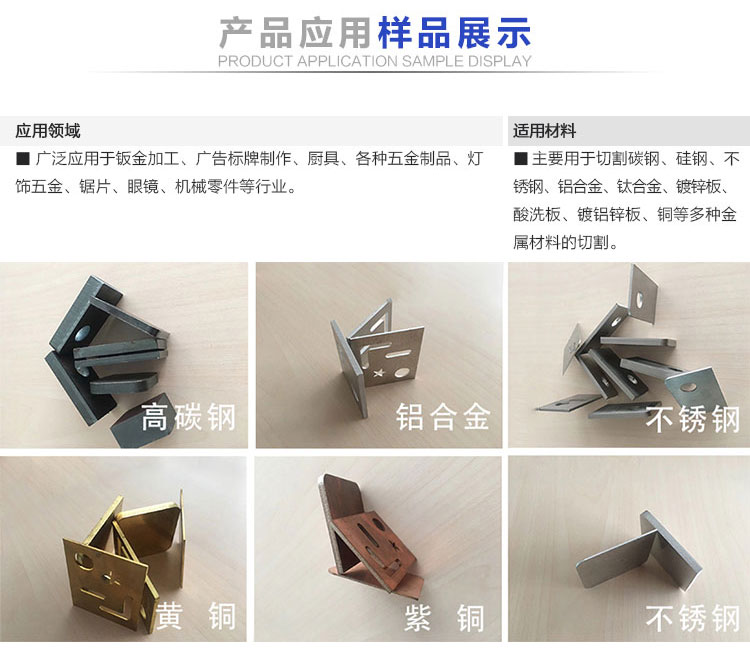 产品应用样品展示
PRODUCT APPLICATION SAMPLE DISPLAY

应用领域

■ 广泛应用于钣金加工、广告标牌制作、厨具、各种五金制品、灯饰五金、锯片、眼镜、机械零件等行业。

适用材料

■ 主要用于切割碳钢、硅钢、不锈钢、铝合金、钛合金、镀锌板、酸洗板、镀铝锌板、铜等多种金属材料的切割。

高碳钢

铝合金

不锈钢

黄 铜

紫 铜

不锈钢